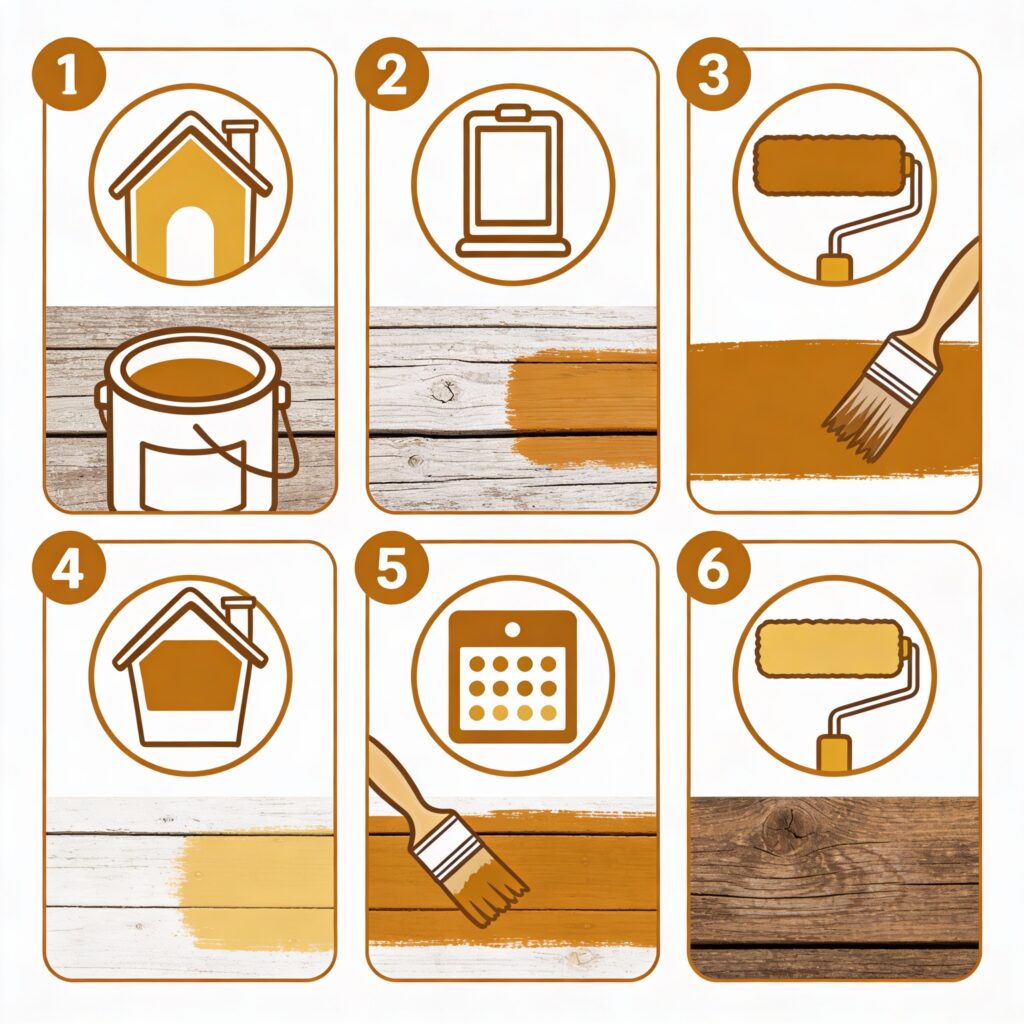 1
2
3
4
5
6